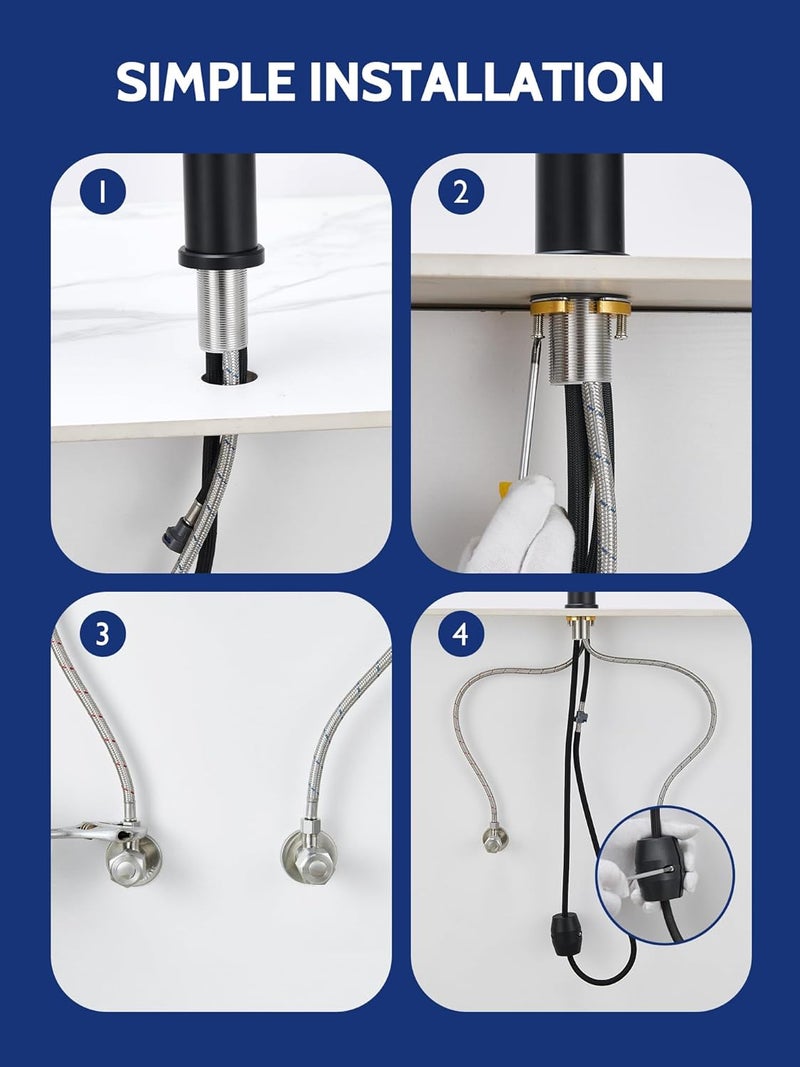 SIMPLE INSTALLATION

1

2

3

4